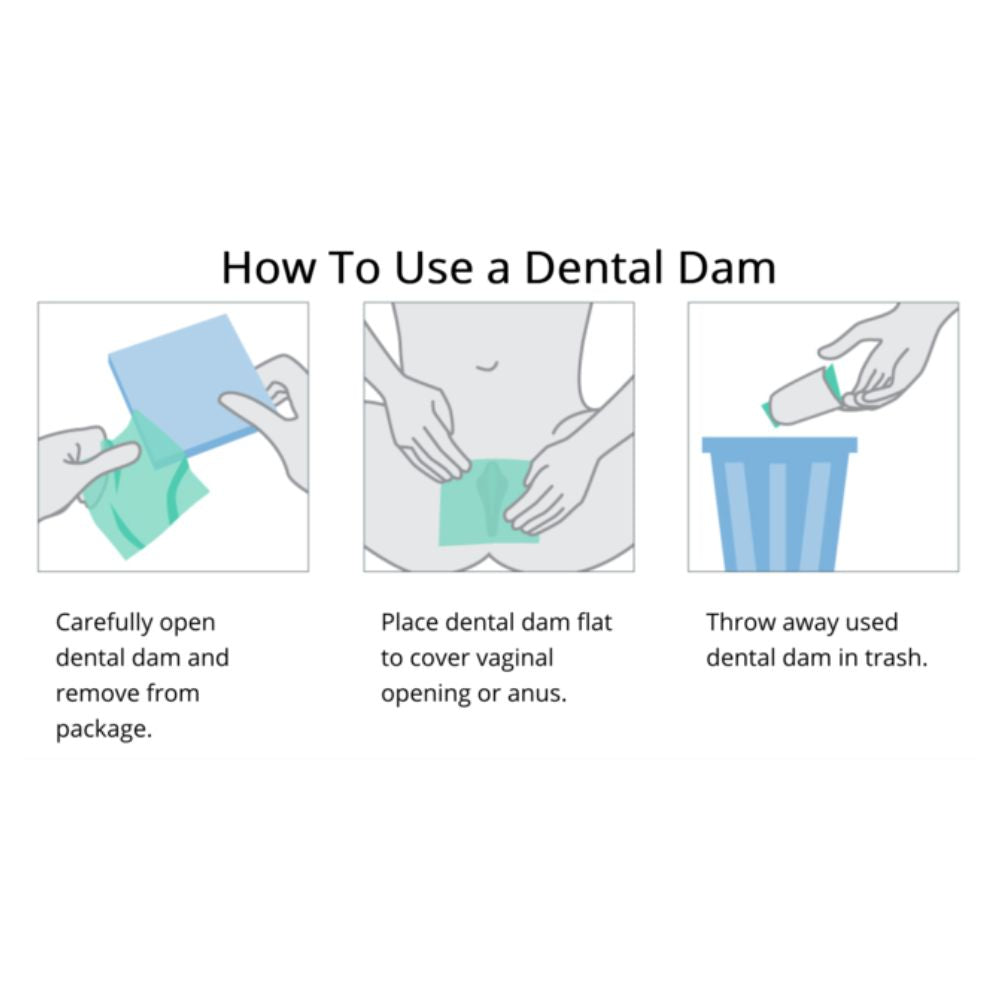 How To Use a Dental Dam

Carefully open dental dam and remove from package.

Place dental dam flat to cover vaginal opening or anus.

Throw away used dental dam in trash.